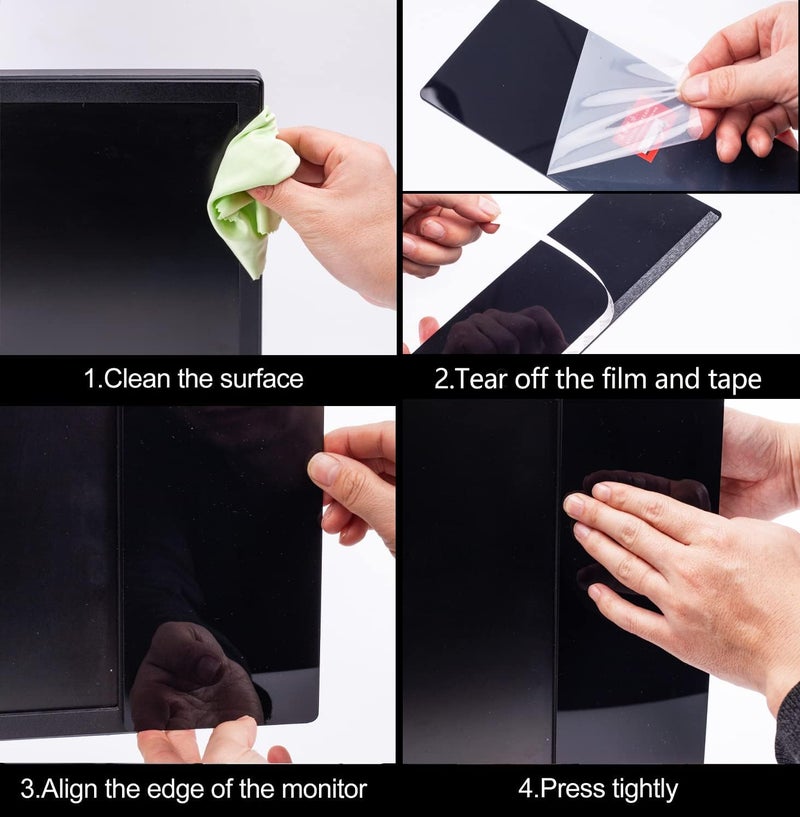 1.Clean the surface

2.Tear off the film and tape

3.Align the edge of the monitor

4.Press tightly